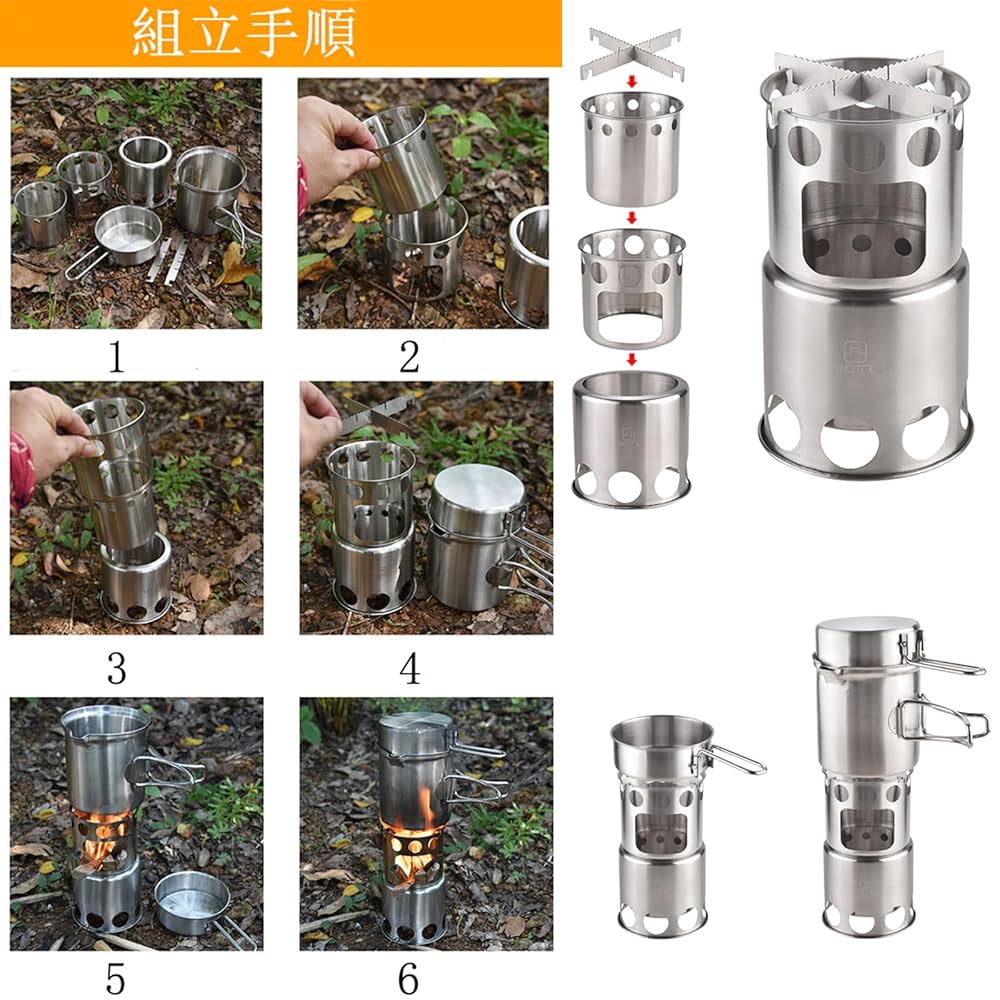 組立手順

1

2

3

4

5

6